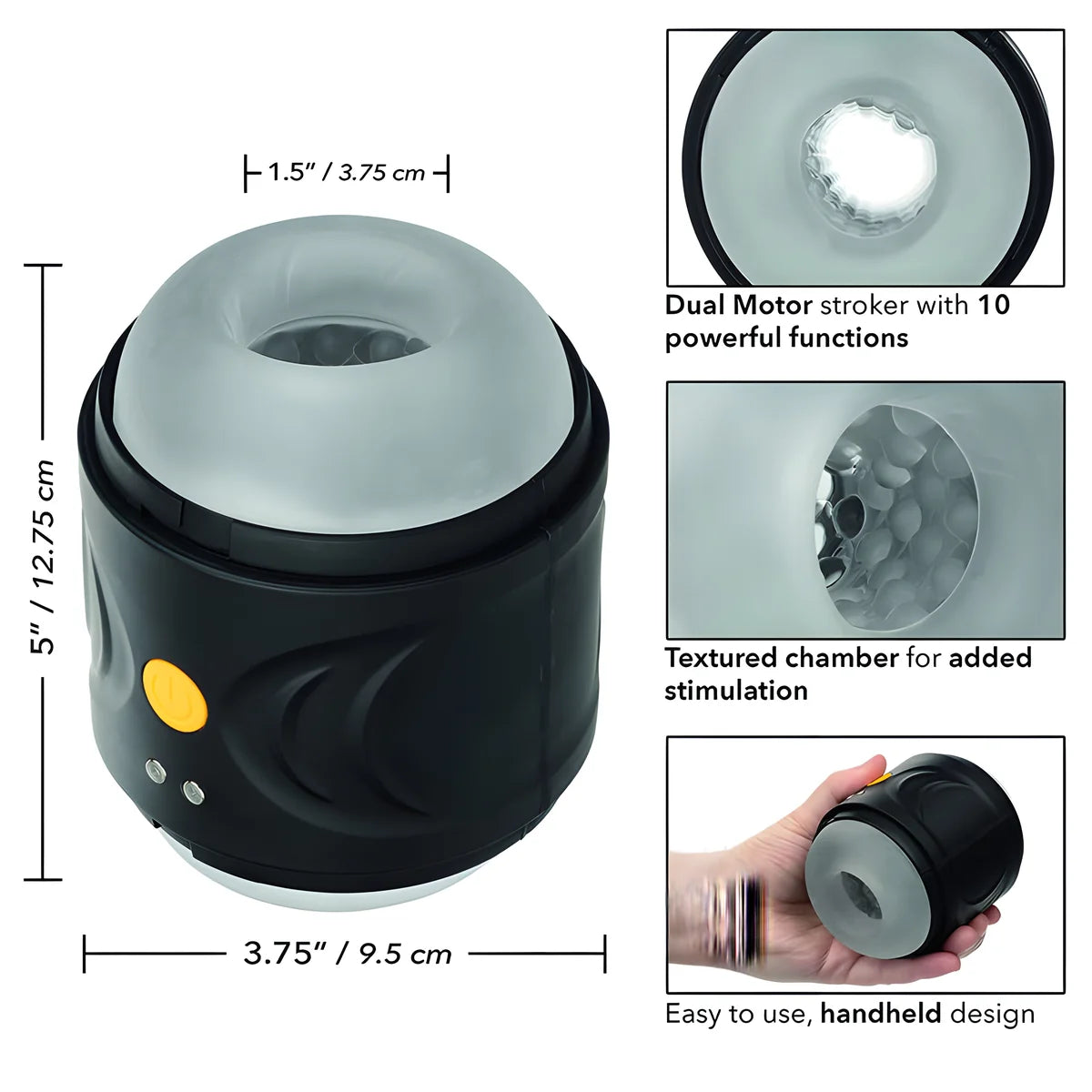 1.5" / 3.75 cm

5" / 12.75 cm

3.75" / 9.5 cm

Dual Motor stroker with 10 powerful functions

Textured chamber for added stimulation

Easy to use, handheld design