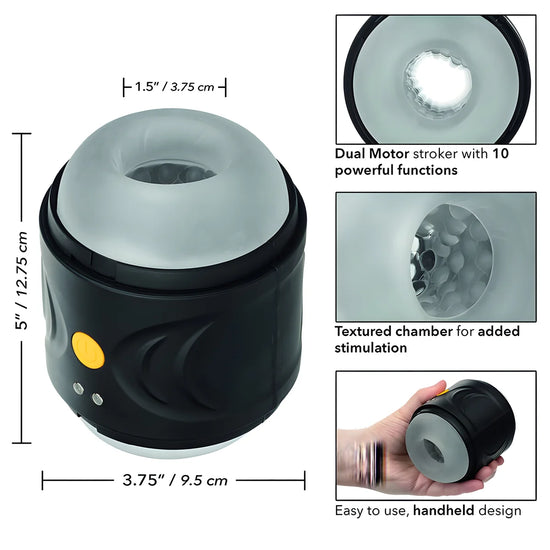 1.5" / 3.75 cm

5" / 12.75 cm

3.75" / 9.5 cm

Dual Motor stroker with 10 powerful functions

Textured chamber for added stimulation

Easy to use, handheld design