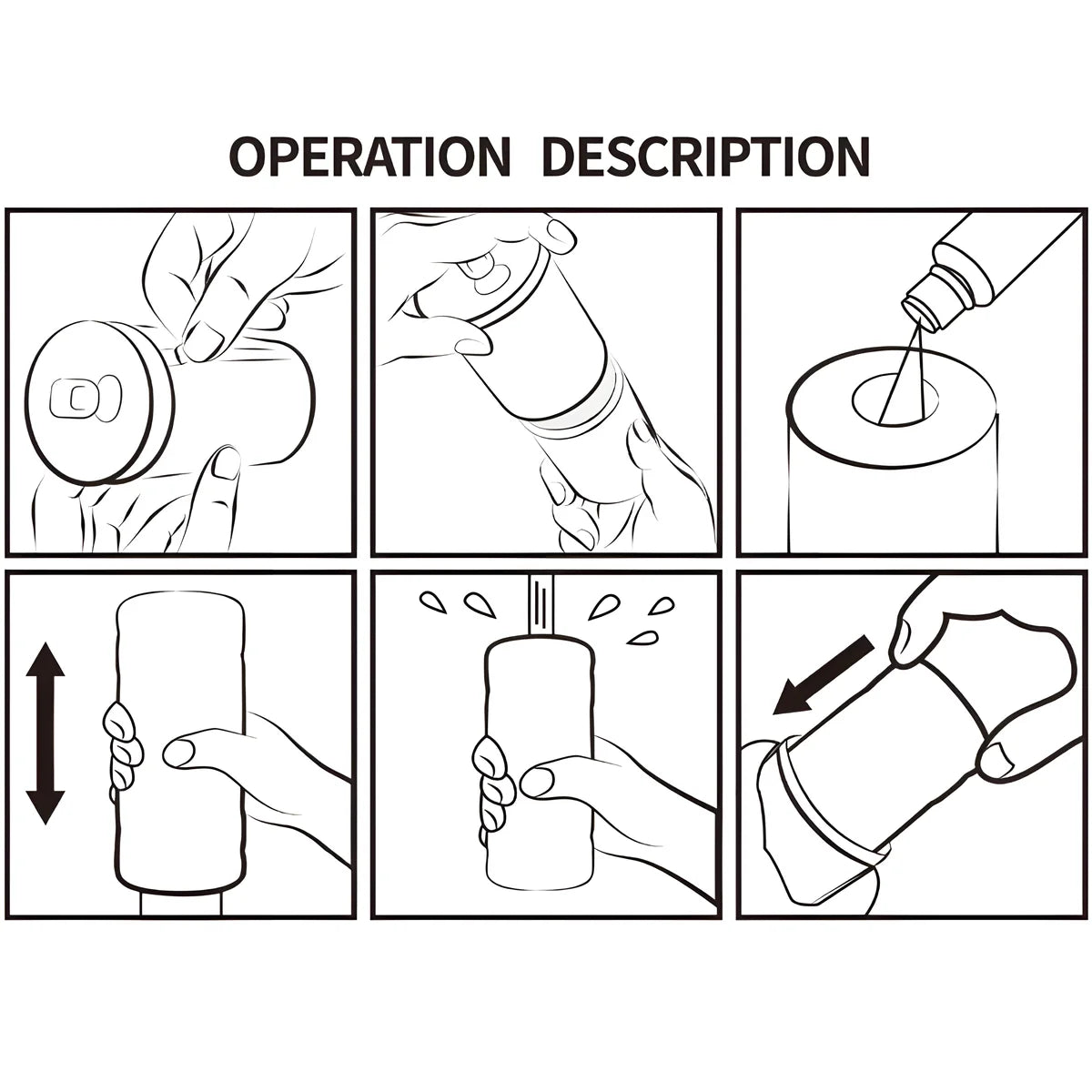 OPERATION DESCRIPTION